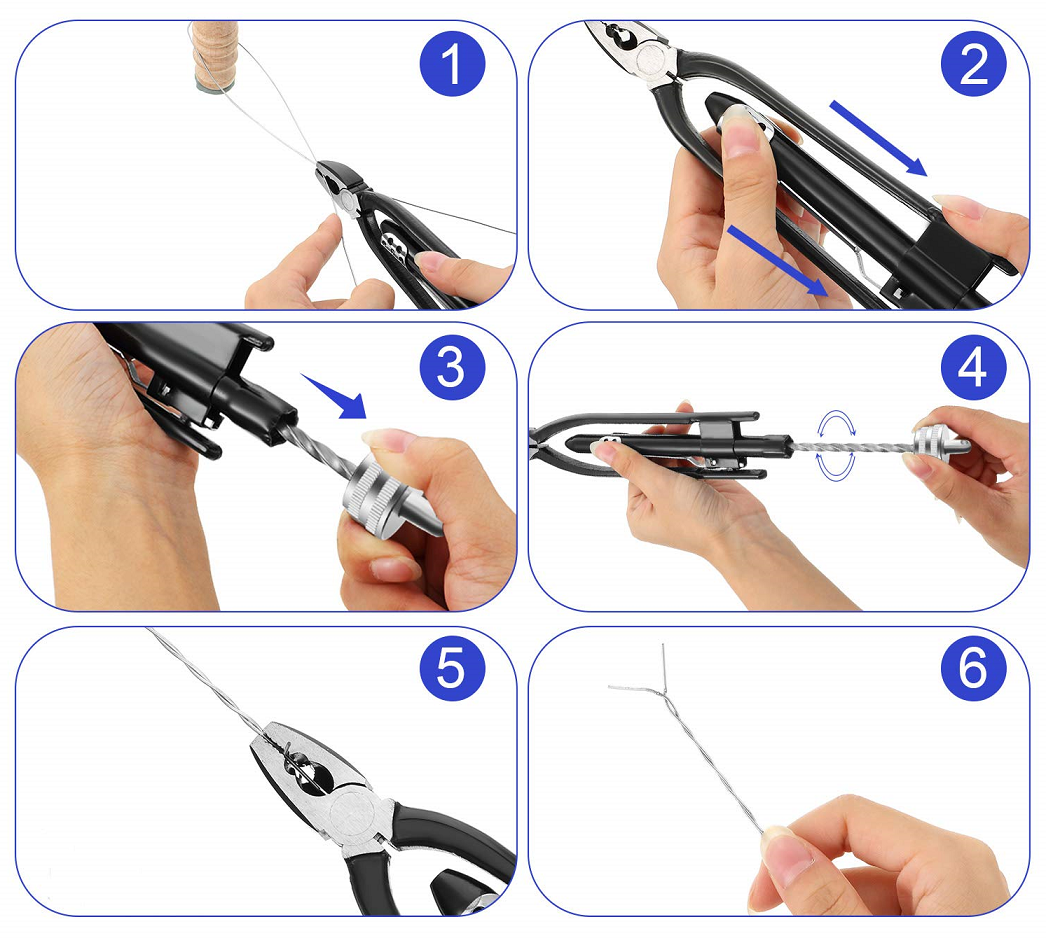 1

2

3

4

5

6